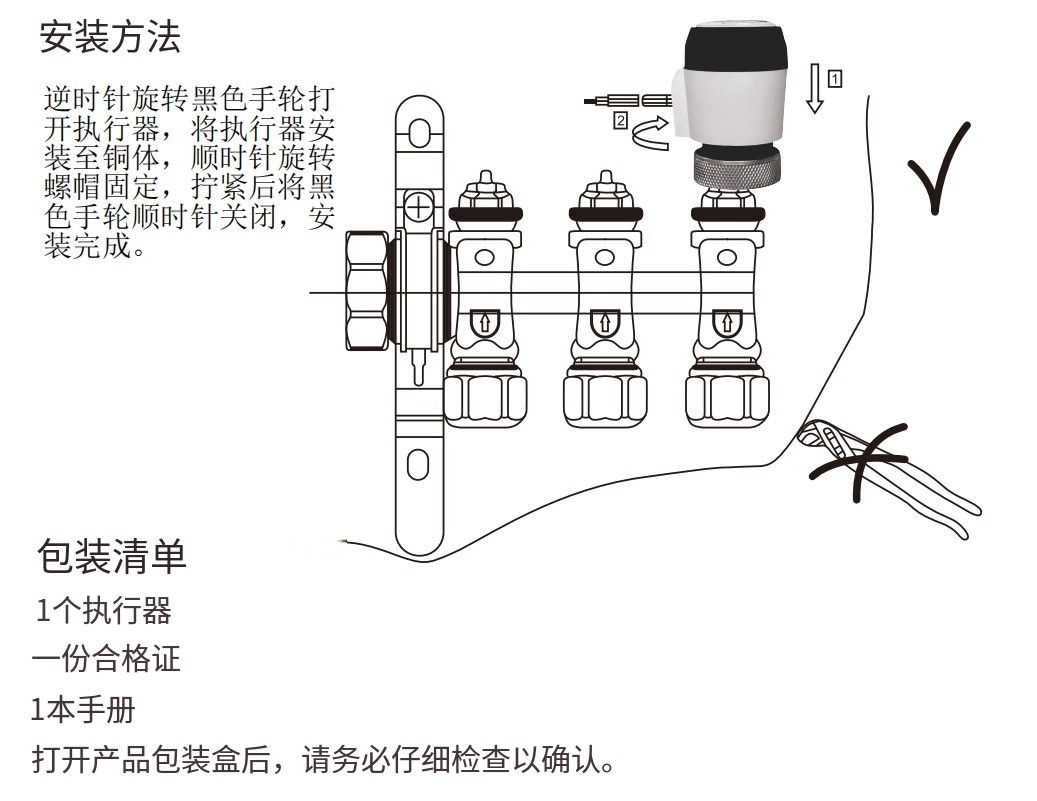 安装方法

逆时针旋转黑色手轮打开执行器，将执行器安装至铜体，顺时针旋转螺帽固定，拧紧后将黑色手轮顺时针关闭，安装完成。

1

2

包装清单

1个执行器

一份合格证

1本手册

打开产品包装盒后，请务必仔细检查以确认。