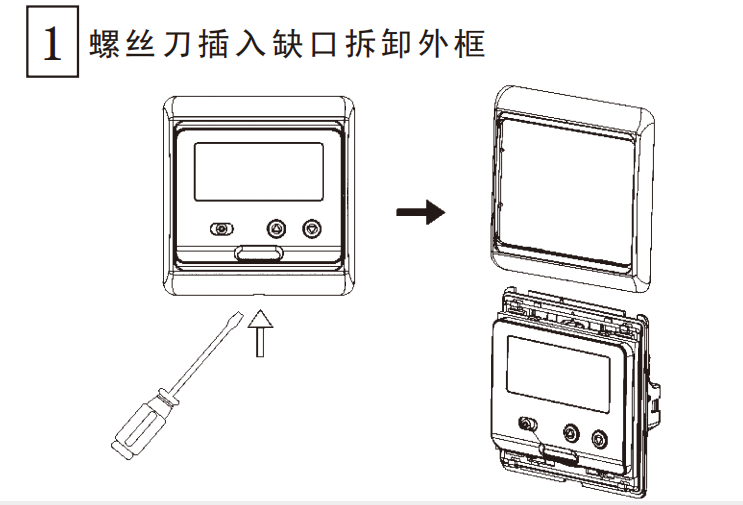 1 螺丝刀插入缺口拆卸外框