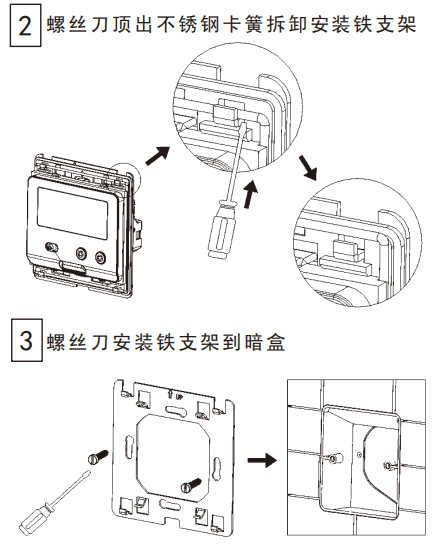 2 螺丝刀顶出不锈钢卡簧拆卸安装铁支架

3 螺丝刀安装铁支架到暗盒

UP