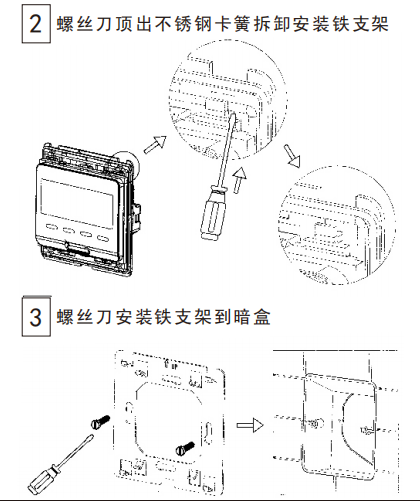 2 螺丝刀顶出不锈钢卡簧拆卸安装铁支架

3 螺丝刀安装铁支架到暗盒