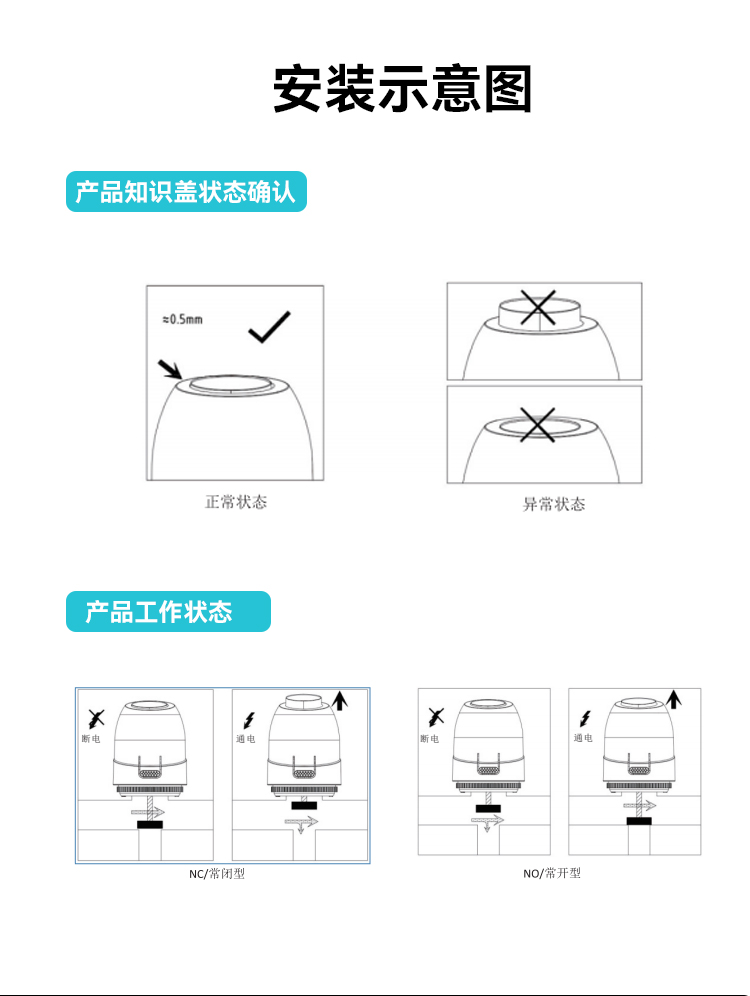 安装示意图

产品知识盖状态确认

≈0.5mm

正常状态

异常状态

产品工作状态

断电

通电

NC/常闭型

断电

通电

NO/常开型