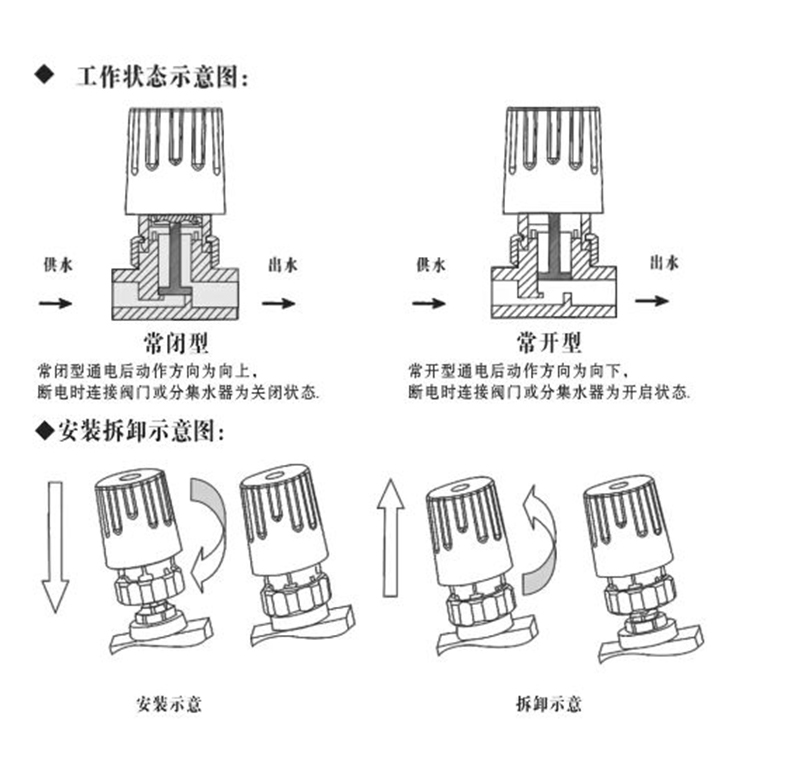 ◆ 工作状态示意图:

供水

出水

常闭型

常闭型通电后动作方向为向上,
断电时连接阀门或分集水器为关闭状态.

供水

出水

常开型

常开型通电后动作方向为向下,
断电时连接阀门或分集水器为开启状态.

◆安装拆卸示意图:

安装示意

拆卸示意