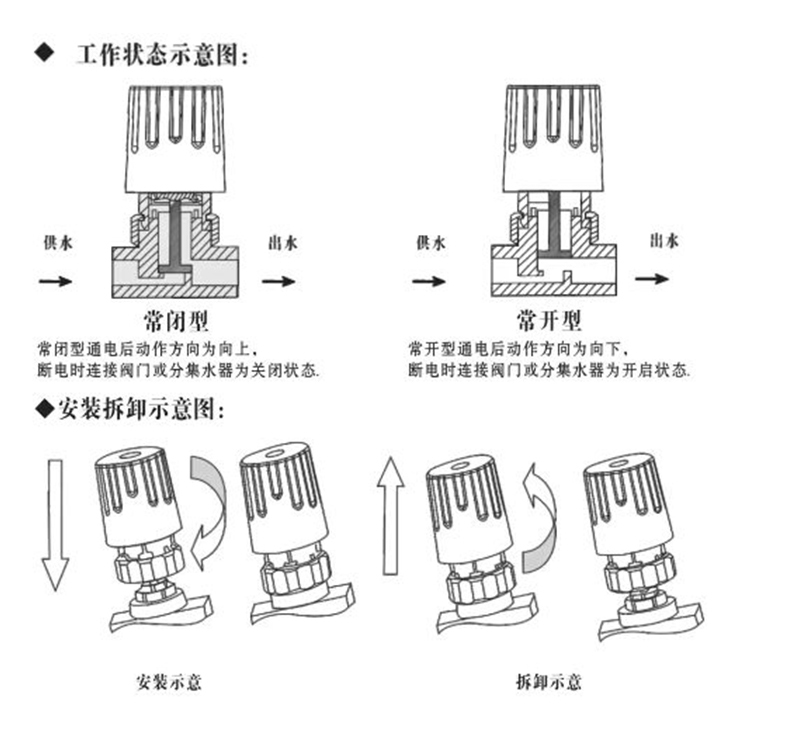 ◆ 工作状态示意图:

供水

出水

常闭型

常闭型通电后动作方向为向上,
断电时连接阀门或分集水器为关闭状态.

供水

出水

常开型

常开型通电后动作方向为向下,
断电时连接阀门或分集水器为开启状态.

◆安装拆卸示意图:

安装示意

拆卸示意