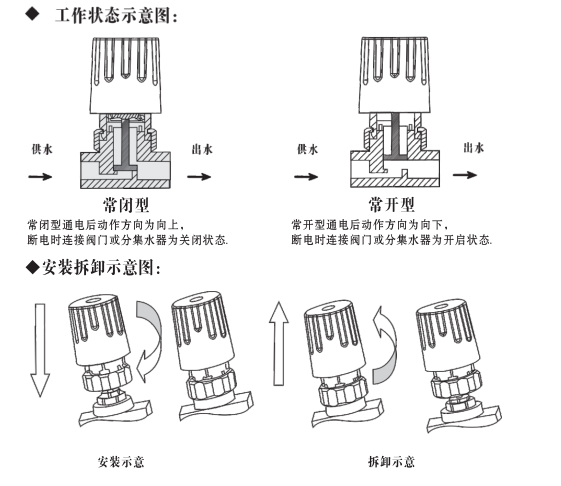 ◆ 工作状态示意图:

供水

出水

常闭型

常闭型通电后动作方向为向上,
断电时连接阀门或分集水器为关闭状态.

供水

出水

常开型

常开型通电后动作方向为向下,
断电时连接阀门或分集水器为开启状态.

◆安装拆卸示意图:

安装示意

拆卸示意